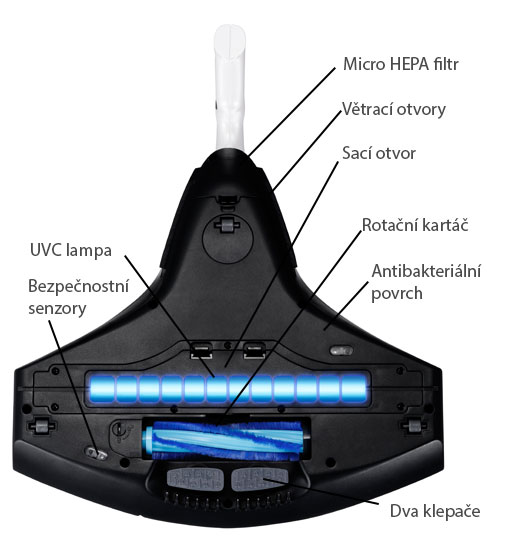 Micro HEPA filtr

Větrací otvory

Sací otvor

Rotační kartáč

UVC lampa

Antibakteriální povrch

Bezpečnostní senzory

Dva klepače